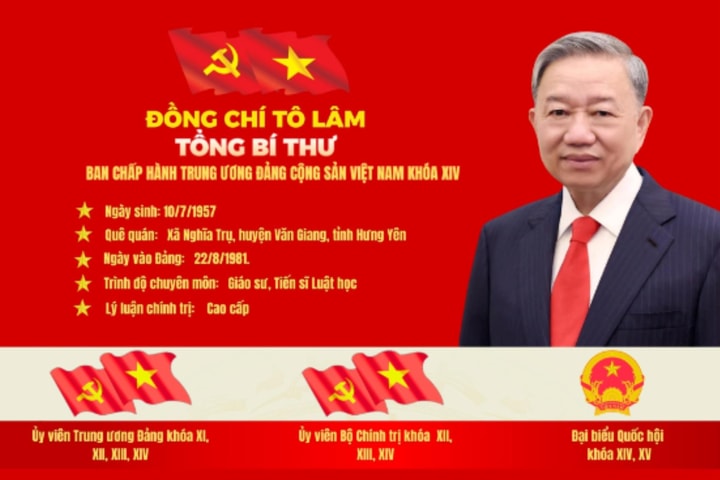 ĐỒNG CHÍ TÔ LÂM
TỔNG BÍ THƯ
BAN CHẤP HÀNH TRUNG ƯƠNG ĐẢNG CỘNG SẢN VIỆT NAM KHÓA XIV

Ngày sinh: 10/7/1957
Quê quán: Xã Nghĩa Trụ, huyện Văn Giang, tỉnh Hưng Yên
Ngày vào Đảng: 22/8/1981.
Trình độ chuyên môn: Giáo sư, Tiến sĩ Luật học
Lý luận chính trị: Cao cấp

Ủy viên Trung ương Đảng khóa XI, XII, XIII, XIV

Ủy viên Bộ Chính trị khóa XII, XIII, XIV

Đại biểu Quốc hội khóa XIV, XV