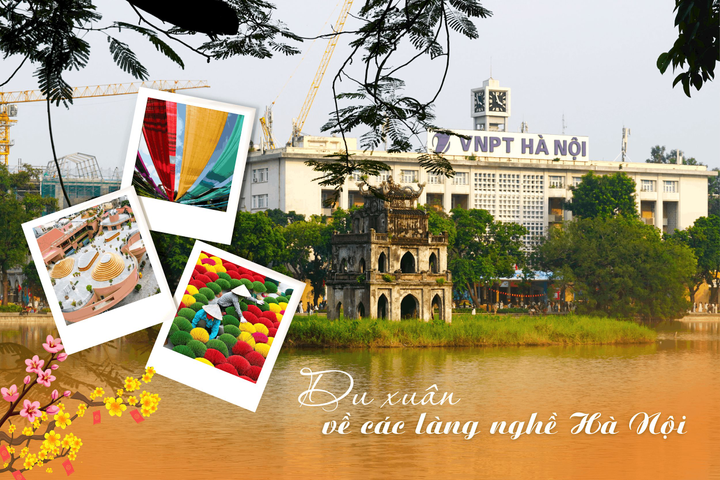 VNPT HÀ NỘI

Du xuân
về các làng nghề Hà Nội